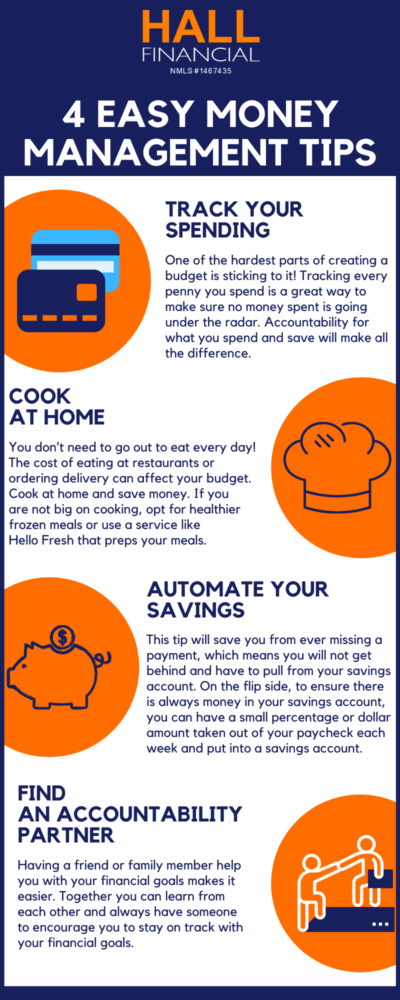 HALL
FINANCIAL
NMLS #1467435

4 EASY MONEY MANAGEMENT TIPS

TRACK YOUR SPENDING

One of the hardest parts of creating a budget is sticking to it! Tracking every penny you spend is a great way to make sure no money spent is going under the radar. Accountability for what you spend and save will make all the difference.

COOK AT HOME

You don't need to go out to eat every day! The cost of eating at restaurants or ordering delivery can affect your budget. Cook at home and save money. If you are not big on cooking, opt for healthier frozen meals or use a service like Hello Fresh that preps your meals.

AUTOMATE YOUR SAVINGS

This tip will save you from ever missing a payment, which means you will not get behind and have to pull from your savings account. On the flip side, to ensure there is always money in your savings account, you can have a small percentage or dollar amount taken out of your paycheck each week and put into a savings account.

FIND AN ACCOUNTABILITY PARTNER

Having a friend or family member help you with your financial goals makes it easier. Together you can learn from each other and always have someone to encourage you to stay on track with your financial goals.